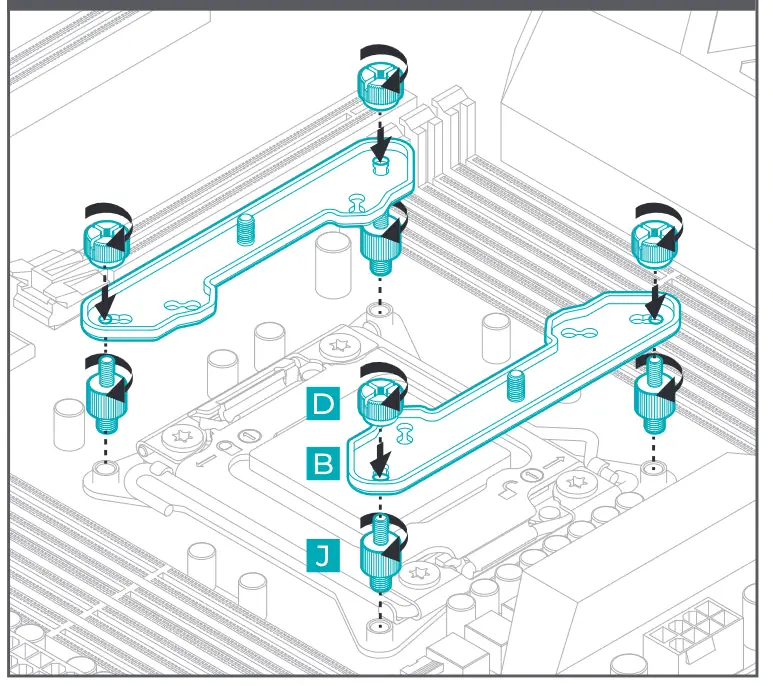 D

B

J