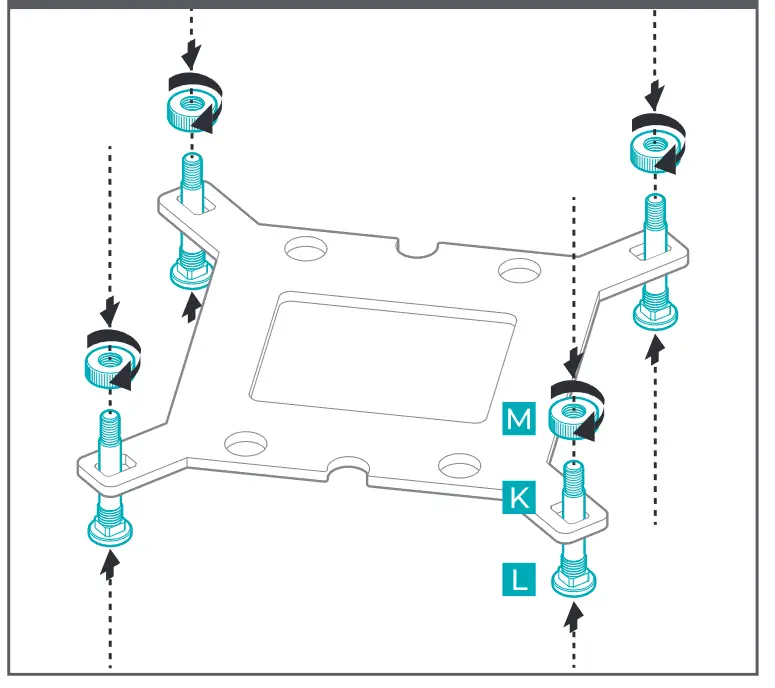 M
K
L