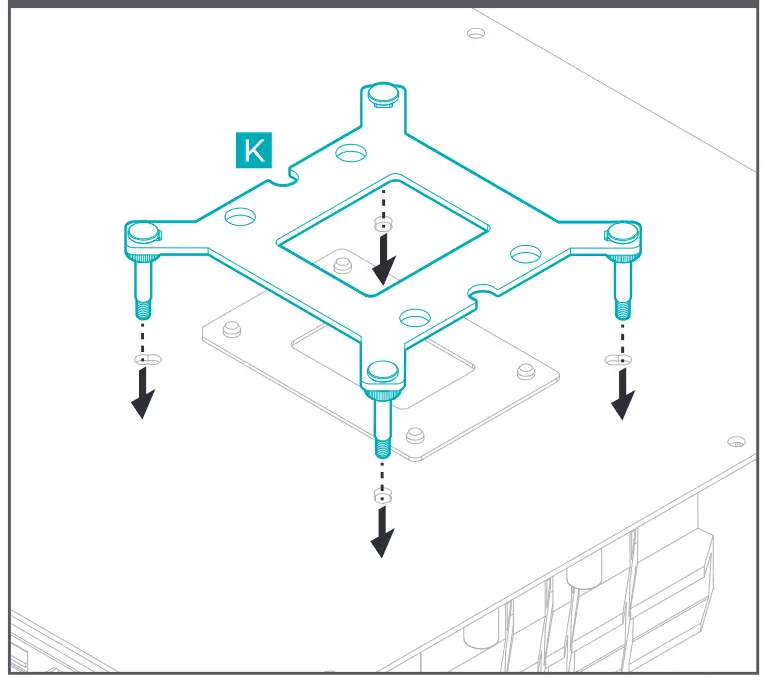 K