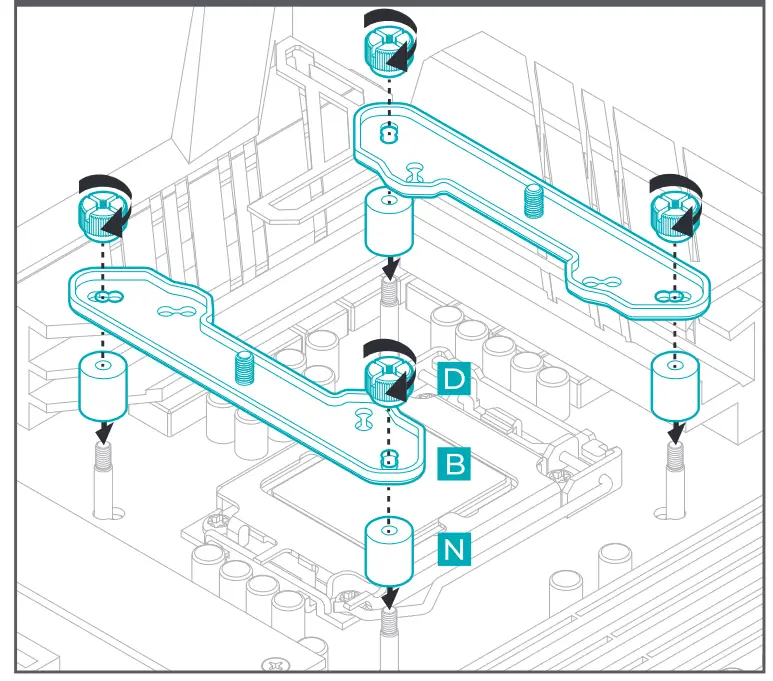 D

B

N