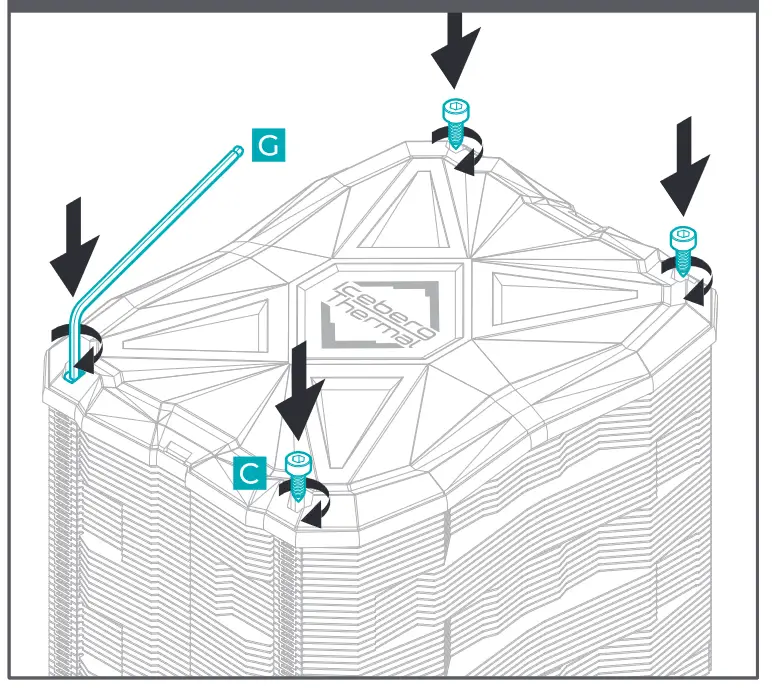 G

Iceberg Thermal

C