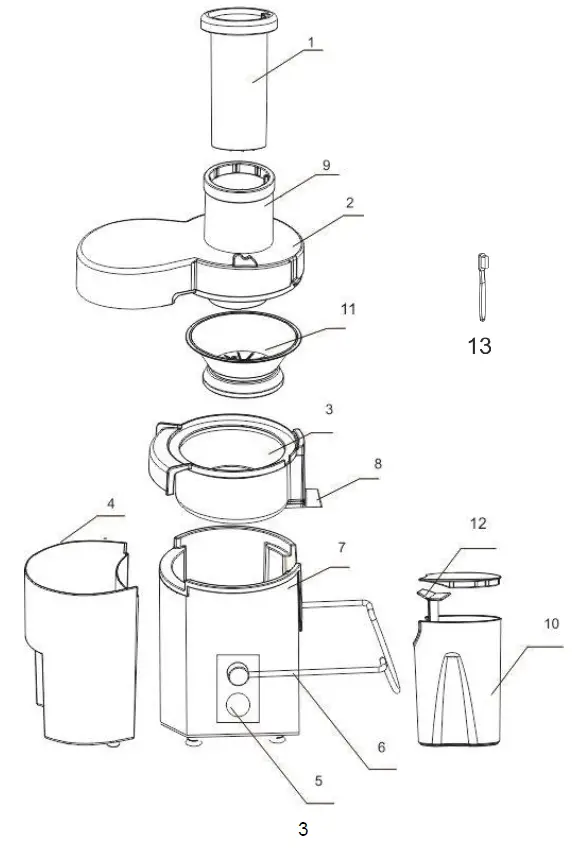 1
9
2
13
11
3
8
4
12
7
10
6
5
3