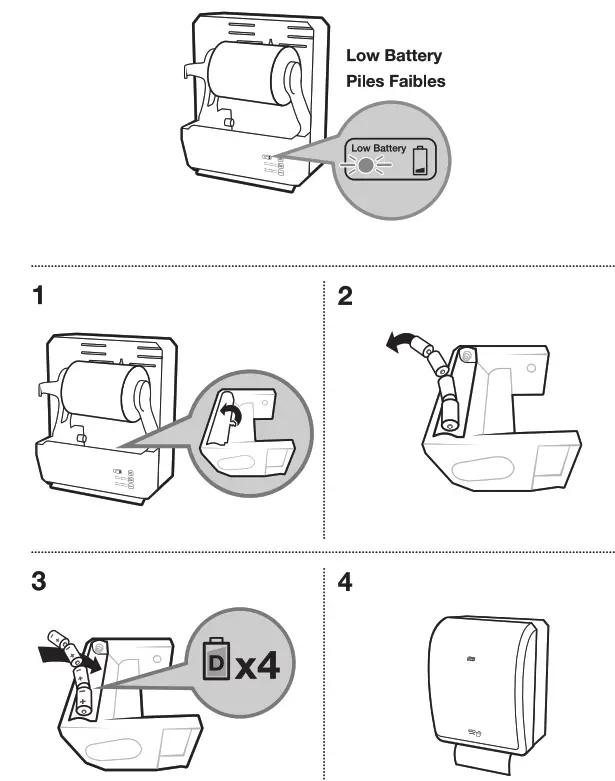 Low Battery
Piles Faibles

Low Battery

1

2

3

D x4

4