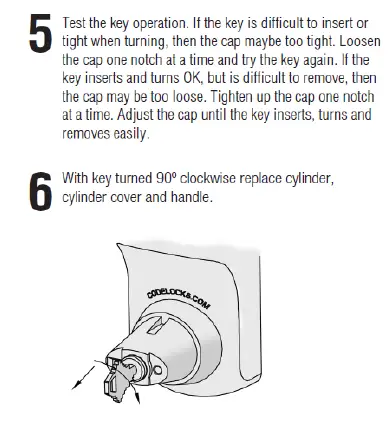 5 Test the key operation. If the key is difficult to insert or tight when turning, then the cap maybe too tight. Loosen the cap one notch at a time and try the key again. If the key inserts and turns OK, but is difficult to remove, then the cap may be too loose. Tighten up the cap one notch at a time. Adjust the cap until the key inserts, turns and removes easily.

6 With key turned 90º clockwise replace cylinder, cylinder cover and handle.

CODELOCKS.COM