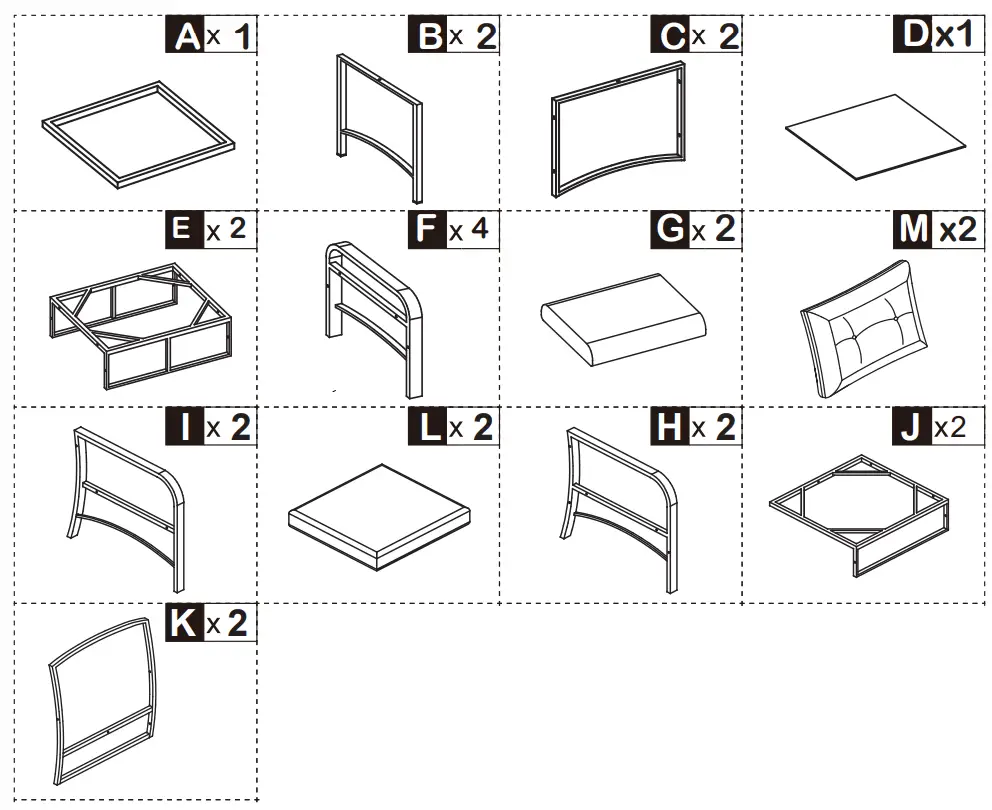 A x 1
B x 2
C x 2
D x1
E x 2
F x 4
G x 2
M x2
I x 2
L x 2
H x 2
J x2
K x 2