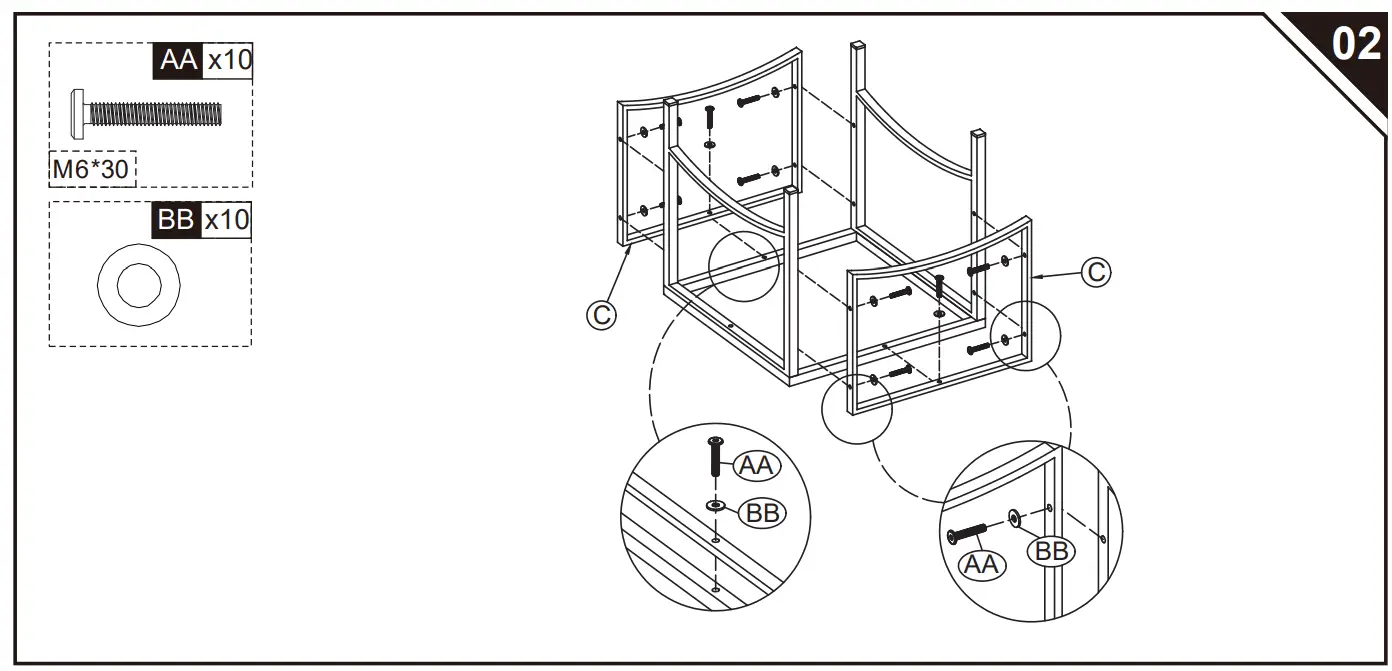 02

AA x10

M6*30

BB x10

C

C

AA

BB

AA

BB