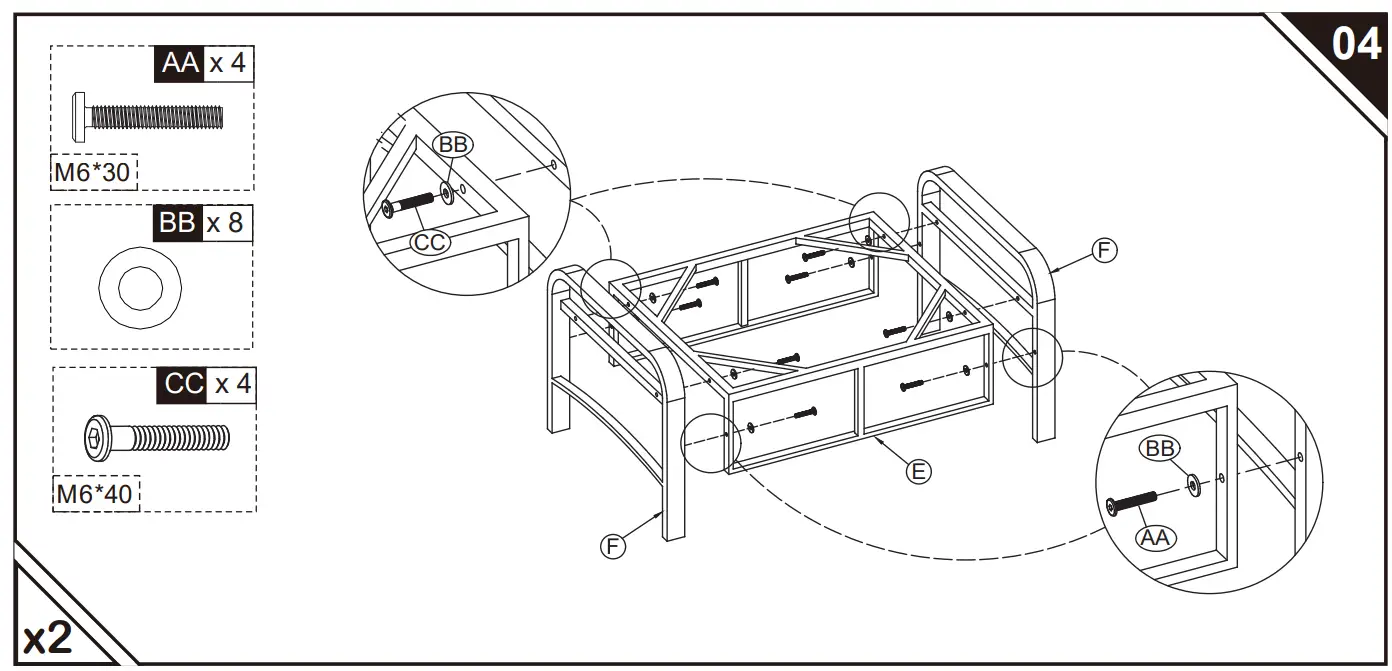 04

AA x 4

M6*30

BB x 8

CC x 4

M6*40

BB

CC

F

E

F

BB

AA

x2