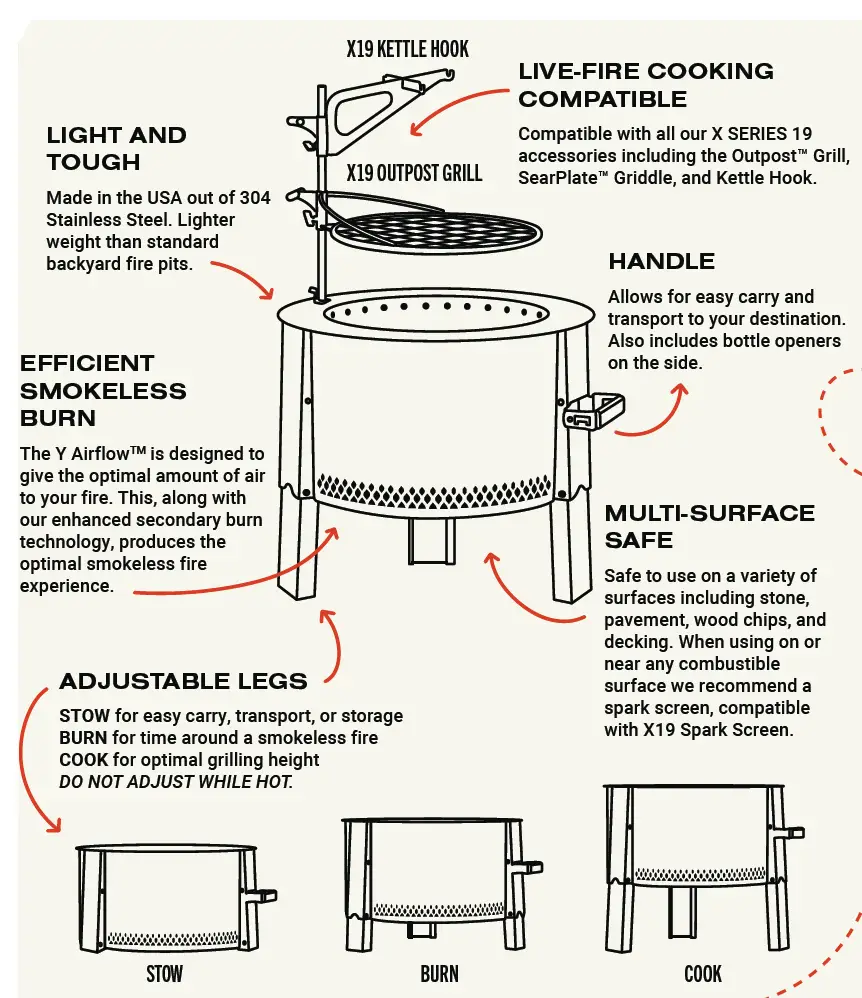 X19 KETTLE HOOK

LIVE-FIRE COOKING COMPATIBLE

Compatible with all our X SERIES 19 accessories including the Outpost™ Grill, SearPlate™ Griddle, and Kettle Hook.

LIGHT AND TOUGH

Made in the USA out of 304 Stainless Steel. Lighter weight than standard backyard fire pits.

X19 OUTPOST GRILL

HANDLE

Allows for easy carry and transport to your destination. Also includes bottle openers on the side.

EFFICIENT SMOKELESS BURN

The Y Airflow™ is designed to give the optimal amount of air to your fire. This, along with our enhanced secondary burn technology, produces the optimal smokeless fire experience.

MULTI-SURFACE SAFE

Safe to use on a variety of surfaces including stone, pavement, wood chips, and decking. When using on or near any combustible surface we recommend a spark screen, compatible with X19 Spark Screen.

ADJUSTABLE LEGS

STOW for easy carry, transport, or storage
BURN for time around a smokeless fire
COOK for optimal grilling height
DO NOT ADJUST WHILE HOT.

STOW

BURN

COOK