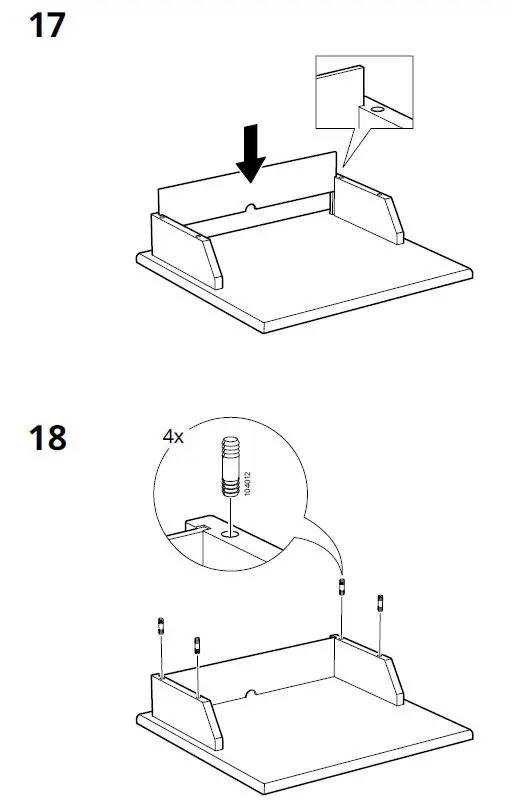 17

18

4x

104012