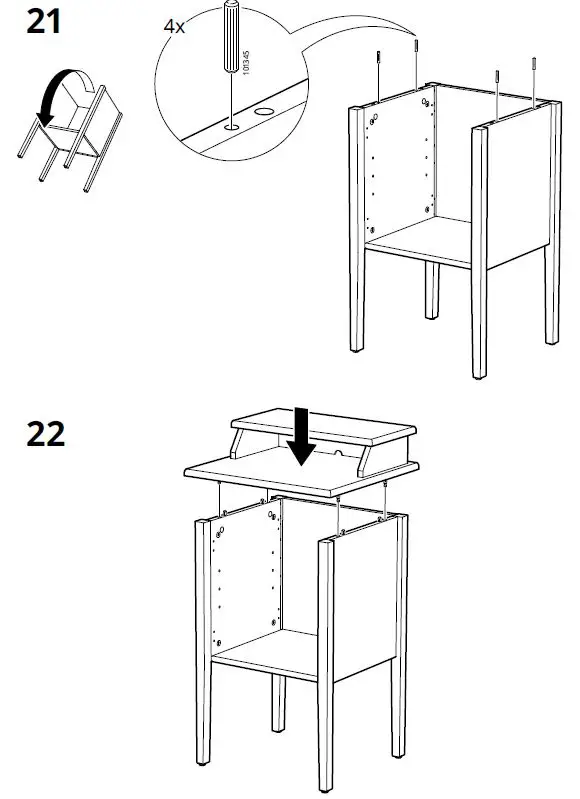 21

4x

101345

22