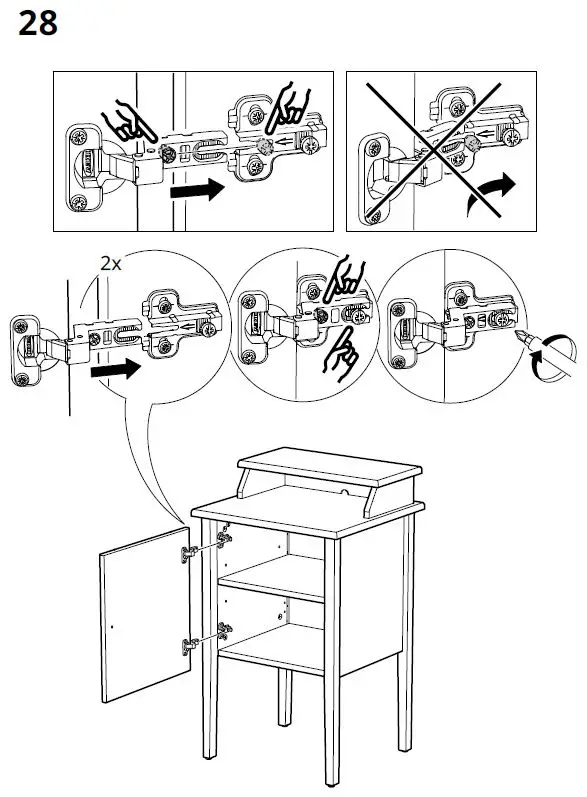 28

2x