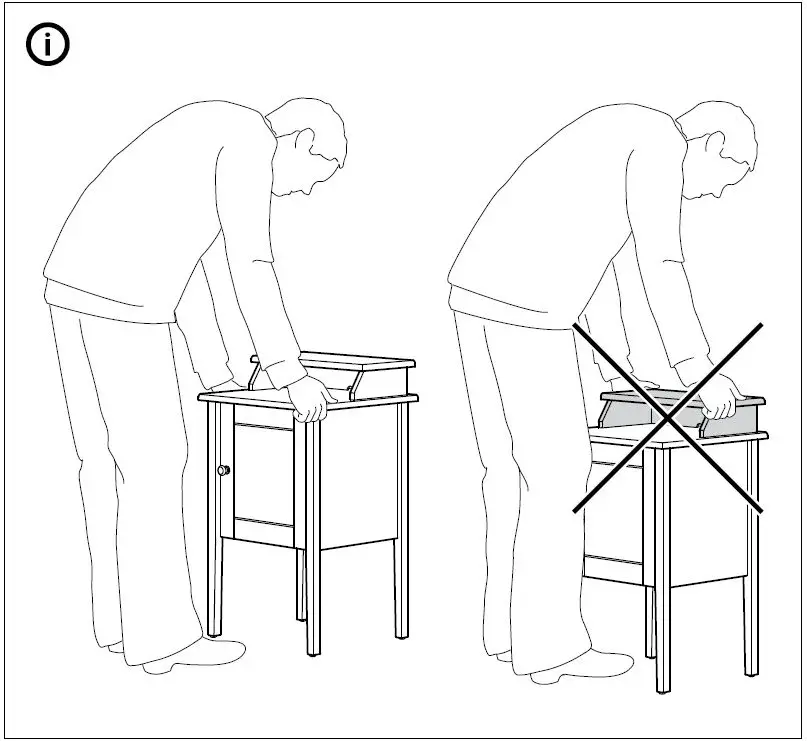 i