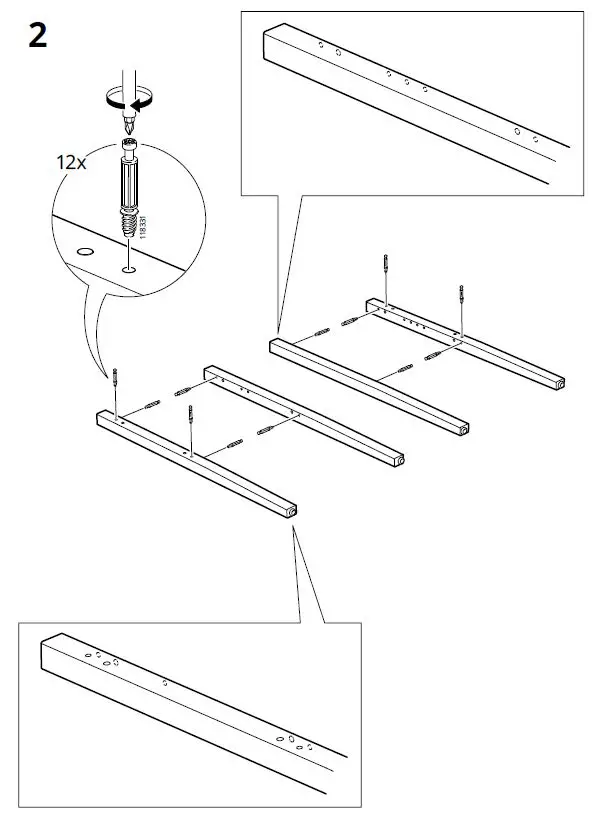 2

12x

118331