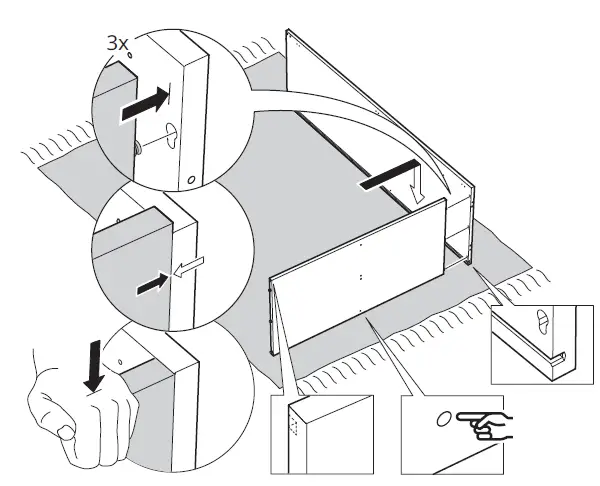 3x