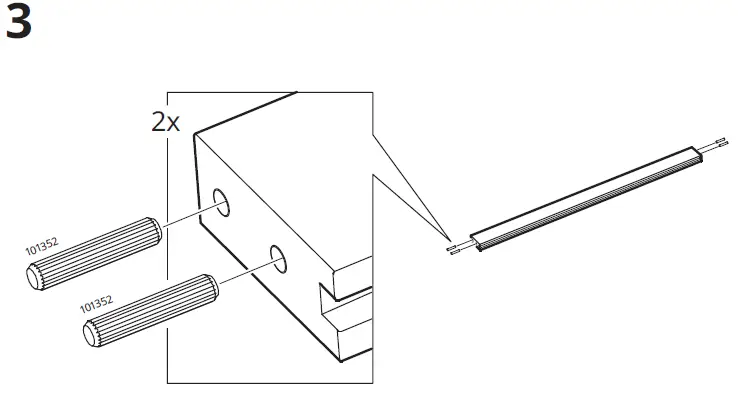 3

2x

101352

101352