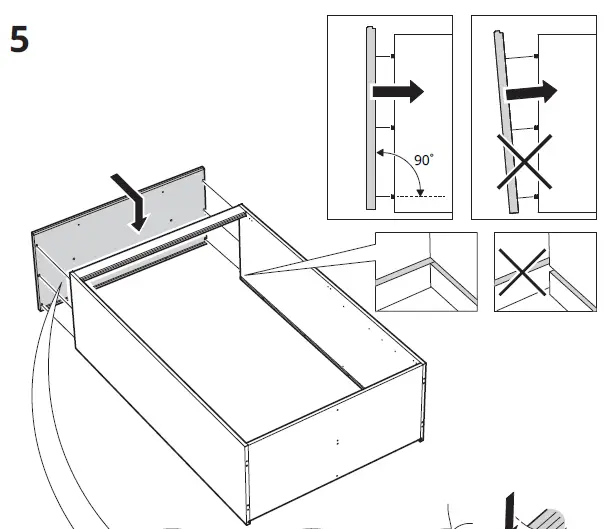 5

90°