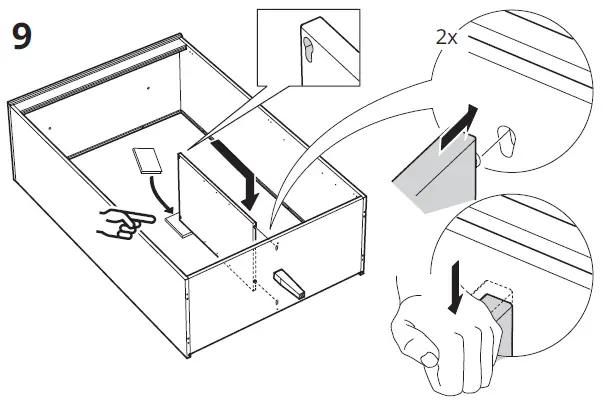 9

2x