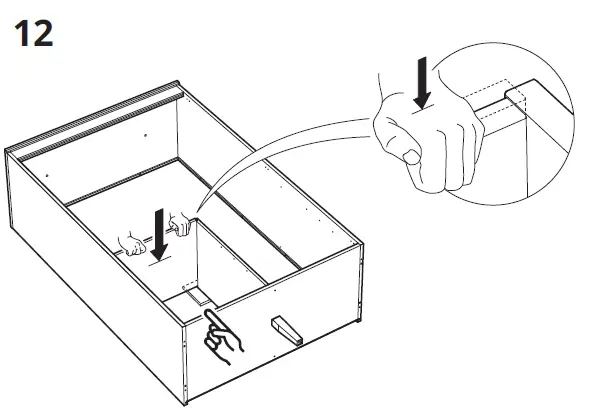 12