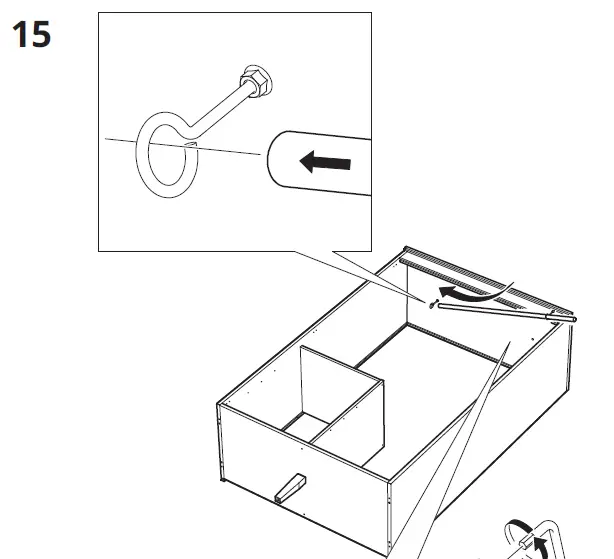 15