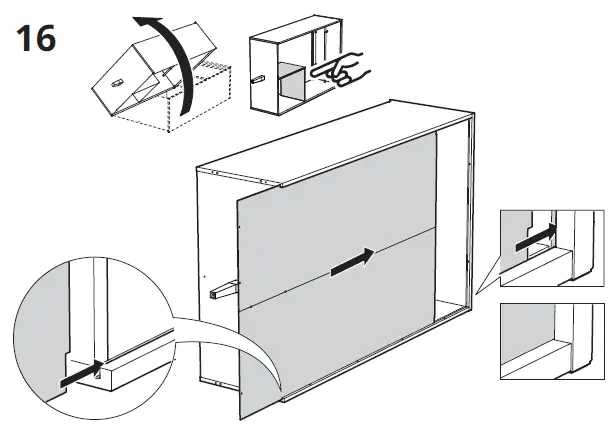 16