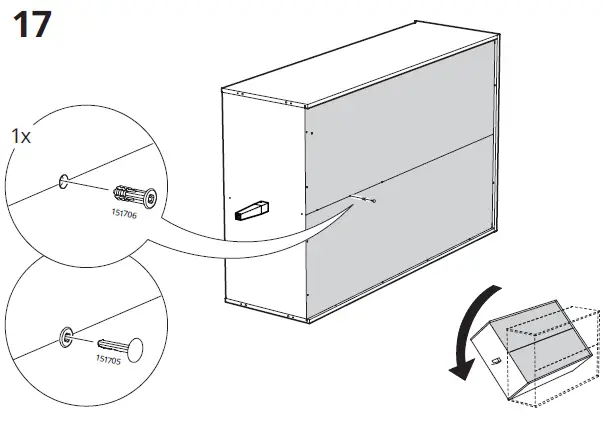 17

1x

151706

151705