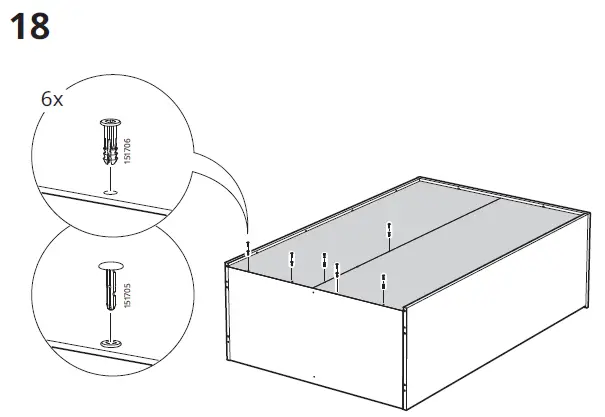 18

6x

151706

151705