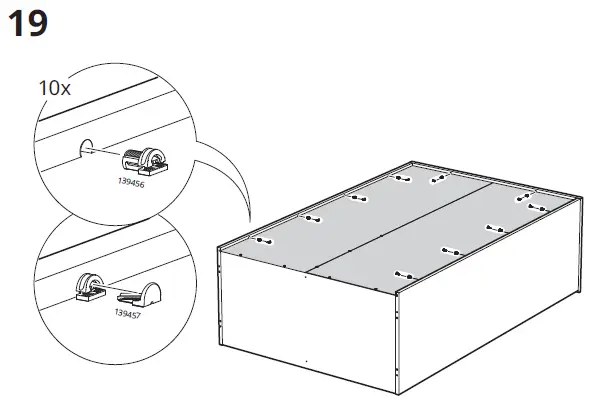 19

10x

139456

139457