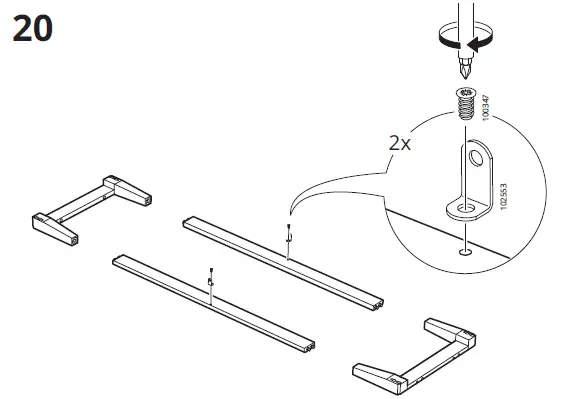 20

2x

100347

102553