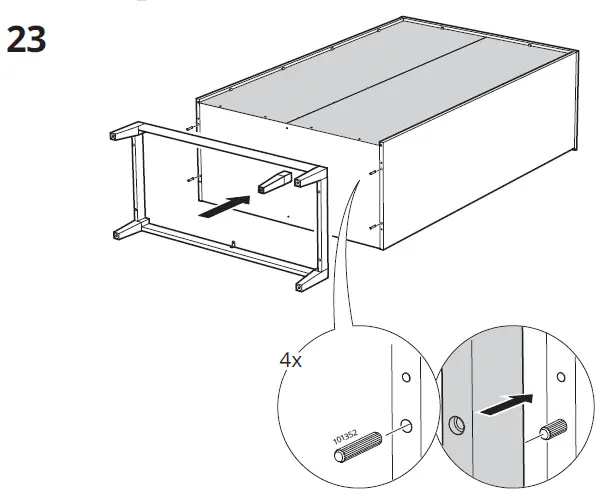 23

4x

101352