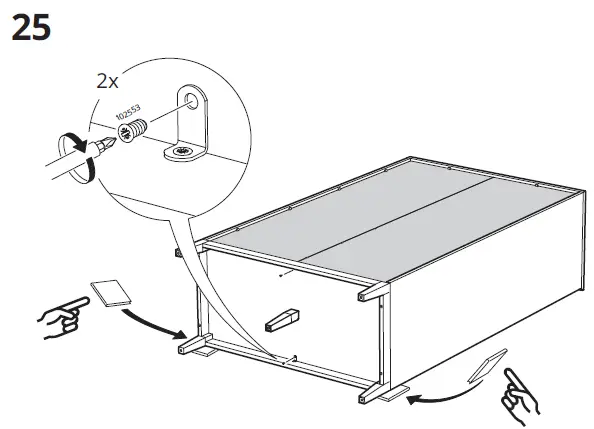 25

2x

102553