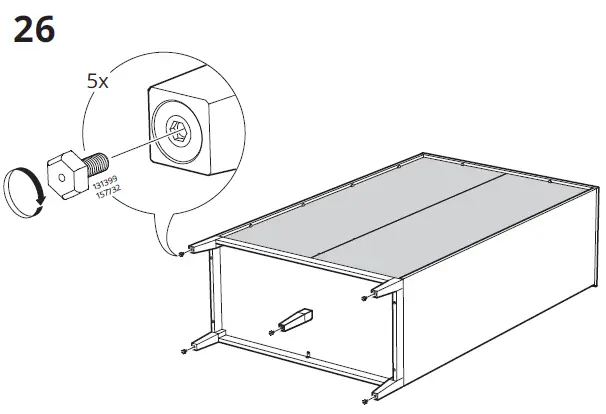 26

5x

131399
157732