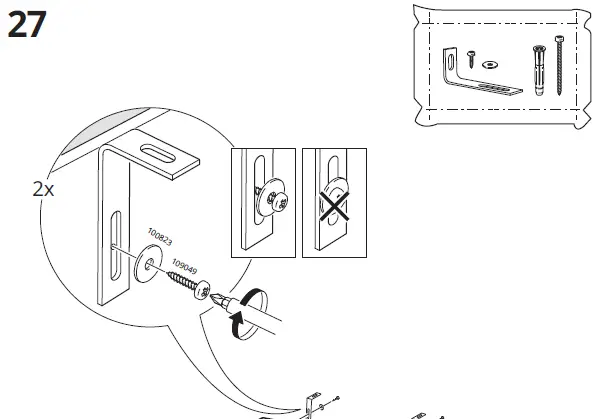 27

2x

100823

109049