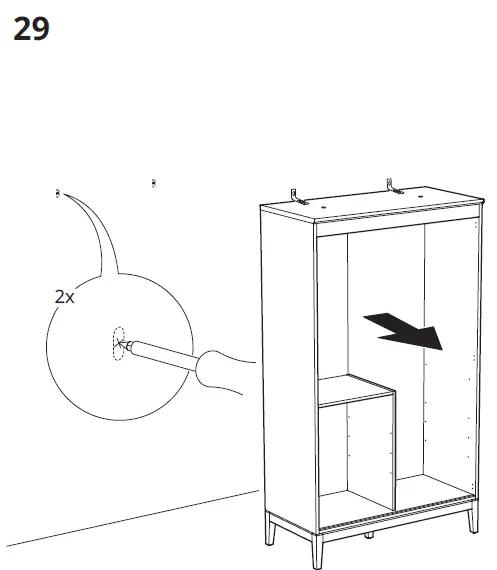 29

2x