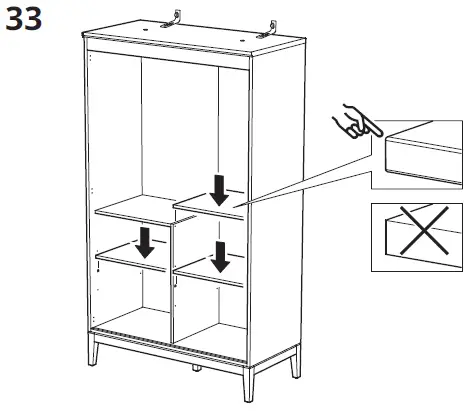 33