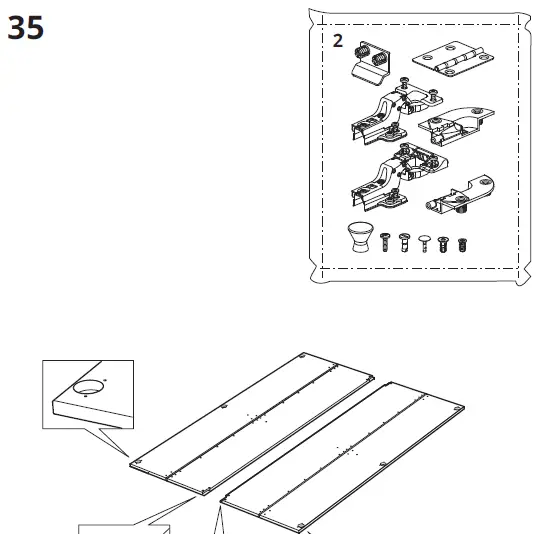 35

2