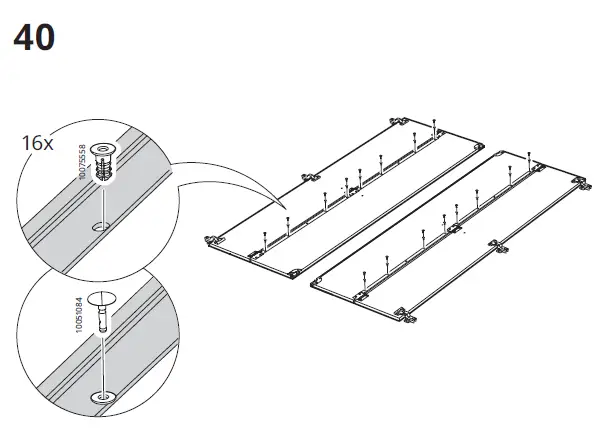 40

16x

10075558

10051084