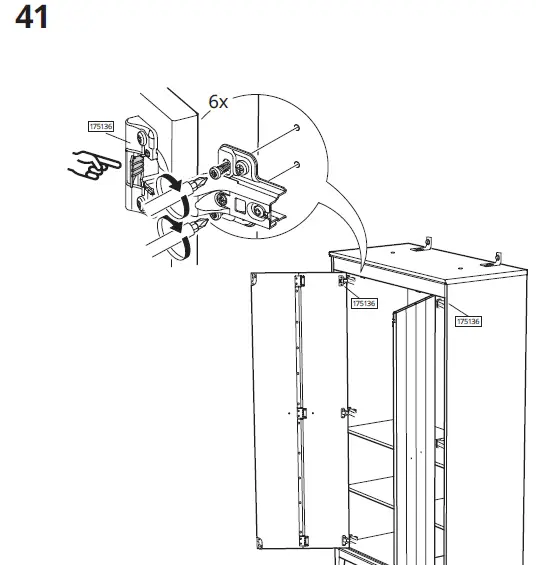 41

6x

175136

175136

175136