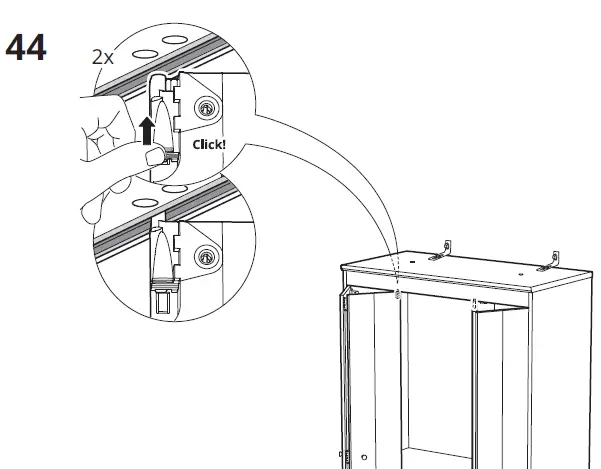 44

2x

Click!