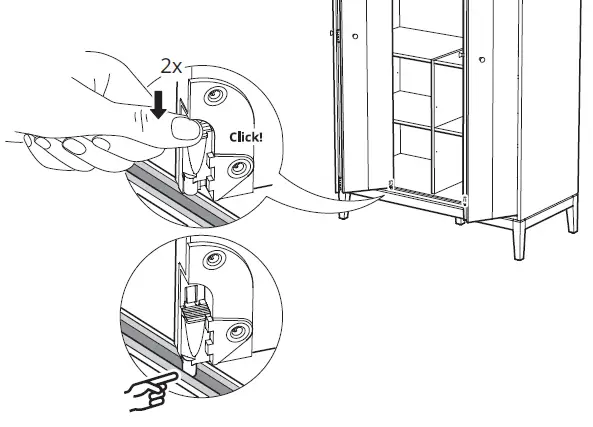 2x

Click!