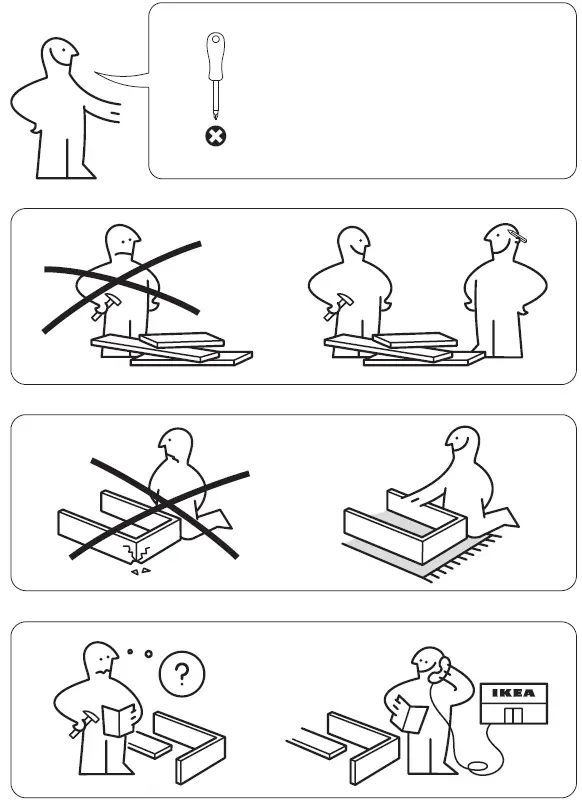 ?

IKEA