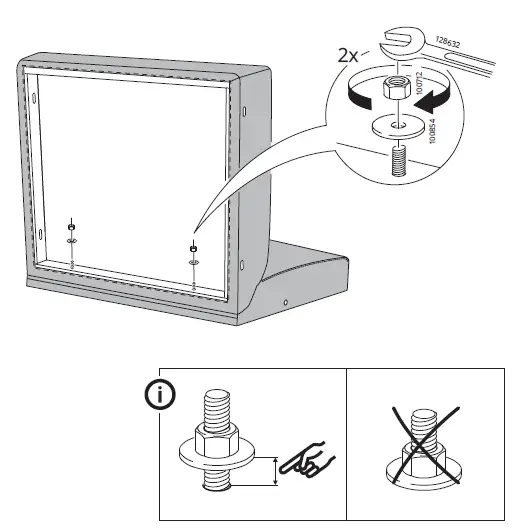 2x
128632
100712
100854
i