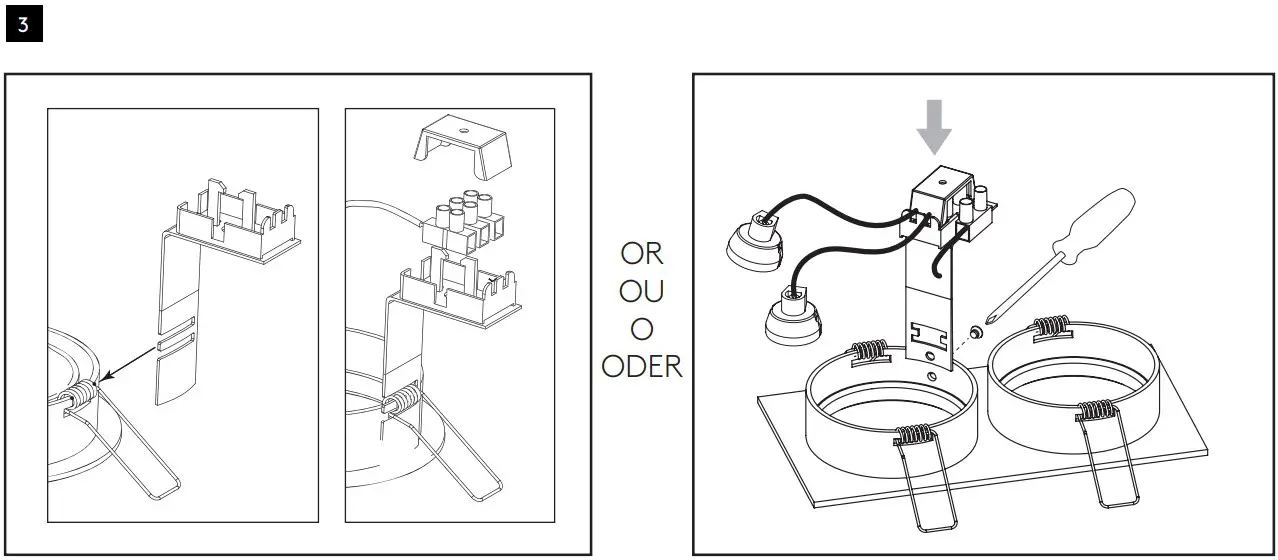 3

OR
OU
O
ODER