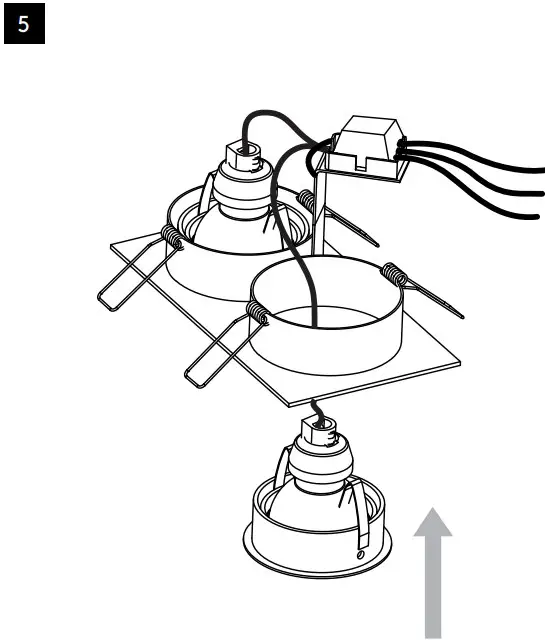 5