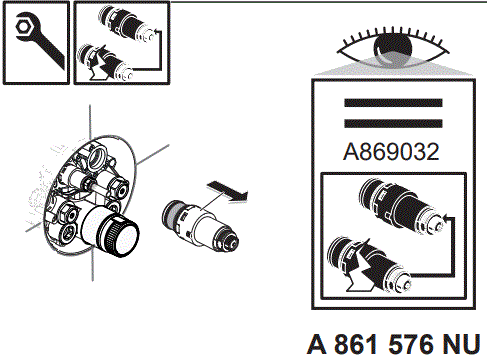 A869032

A 861 576 NU