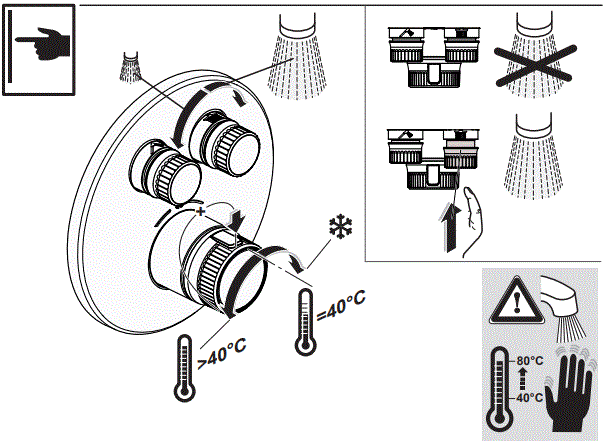 +
=40°C
>40°C
80°C
40°C