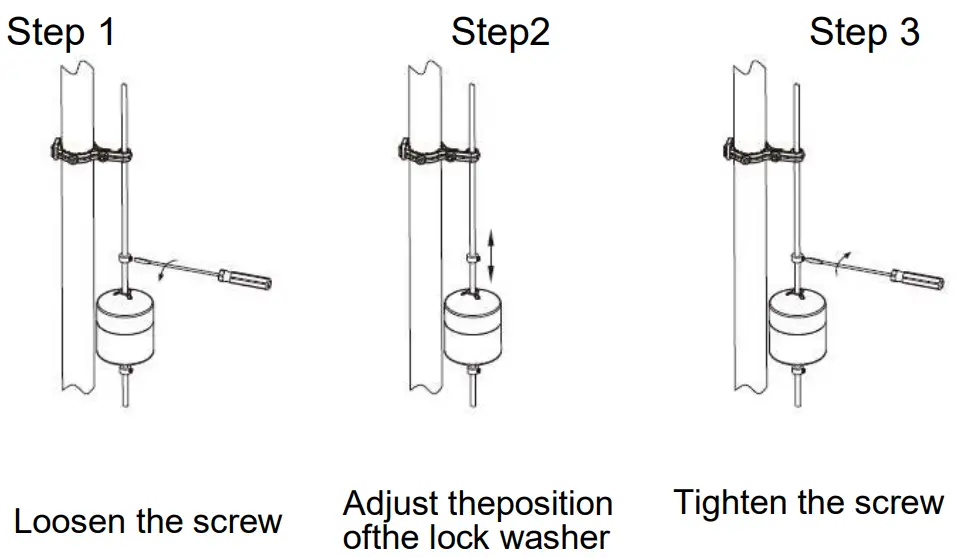 Step 1

Step2

Step 3

Loosen the screw

Adjust theposition ofthe lock washer

Tighten the screw