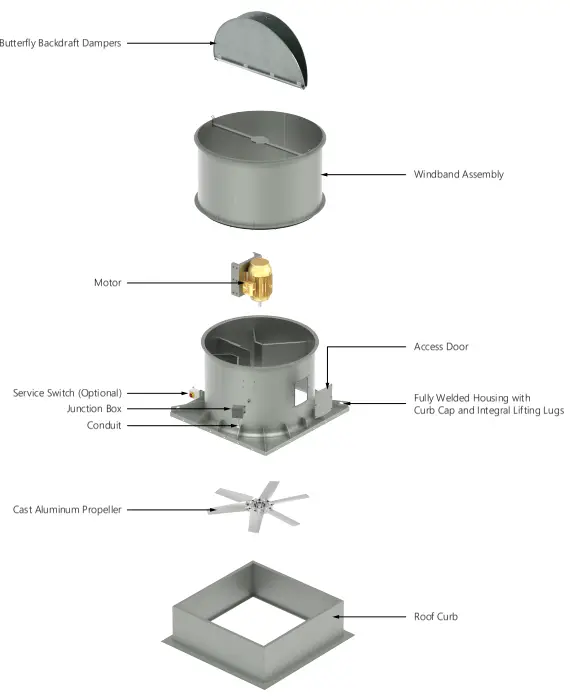 Butterfly Backdraft Dampers

Windband Assembly

Motor

Access Door

Service Switch (Optional)

Junction Box

Conduit

Fully Welded Housing with Curb Cap and Integral Lifting Lugs

Cast Aluminum Propeller

Roof Curb