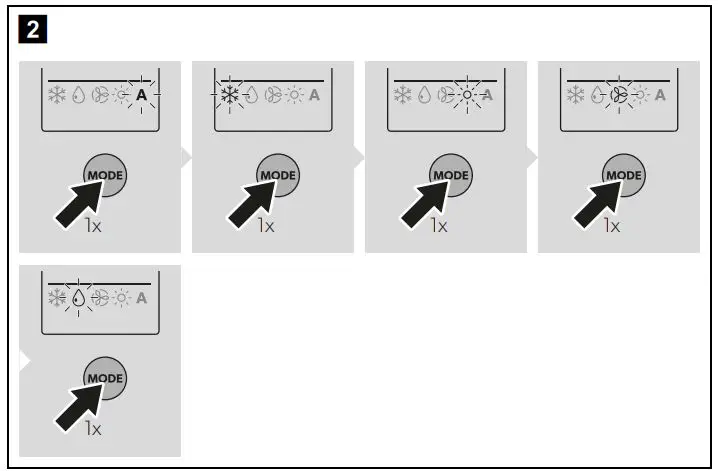 2

A
MODE
1x

A
MODE
1x

A
MODE
1x

A
MODE
1x

A
MODE
1x