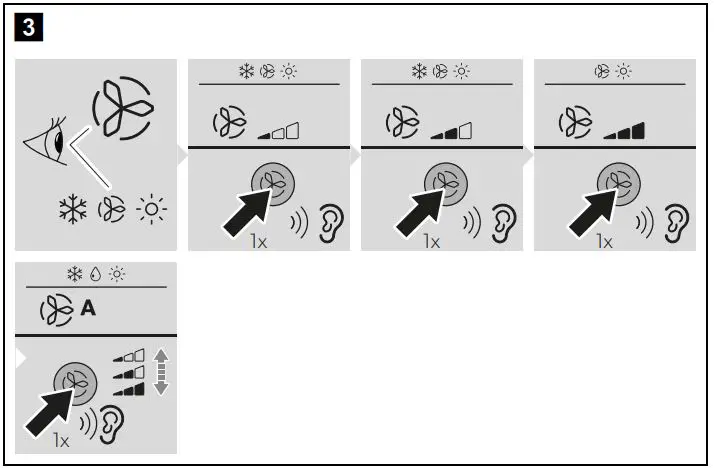 3

1x

1x

1x

A

1x