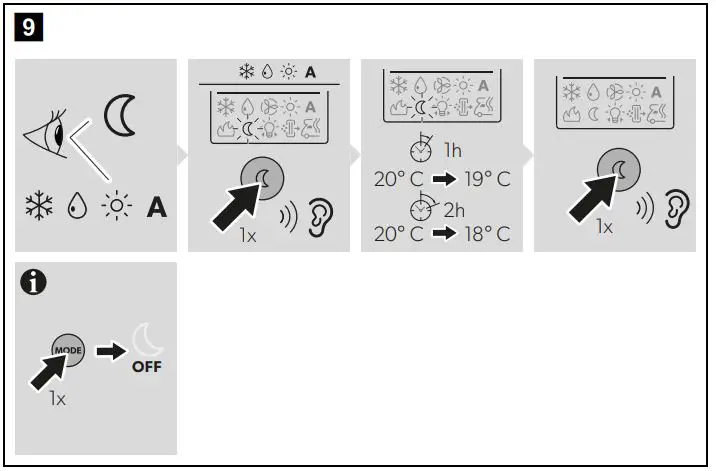 9

A

A
A
1x

A
1h
20° C → 19° C
2h
20° C → 18° C

A
1x

MODE
OFF
1x